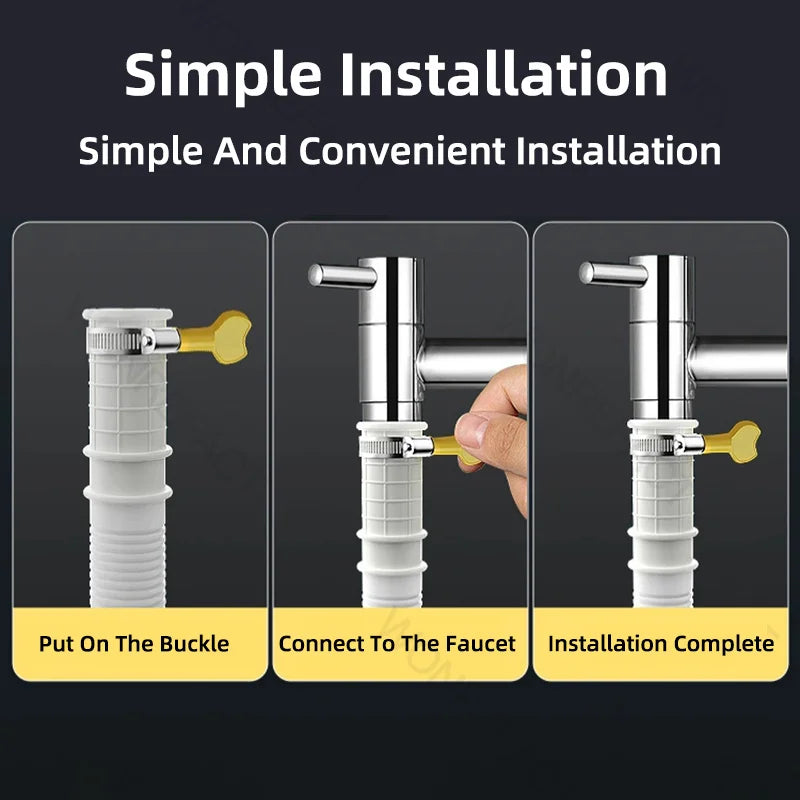 Simple Installation

Simple And Convenient Installation

Put On The Buckle

Connect To The Faucet

Installation Complete