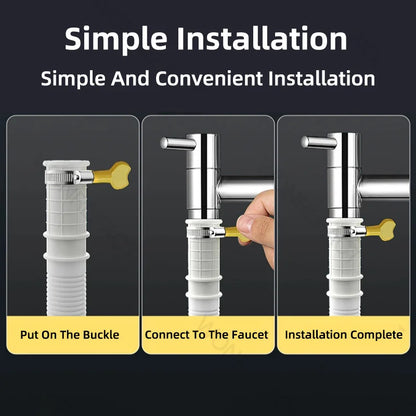 Simple Installation

Simple And Convenient Installation

Put On The Buckle

Connect To The Faucet

Installation Complete