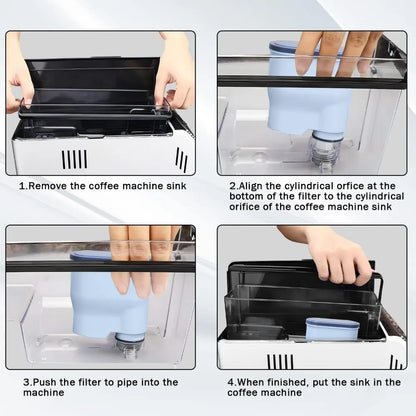 1.Remove the coffee machine sink

2.Align the cylindrical orfice at the bottom of the filter to the cylindrical orifice of the coffee machine sink

3.Push the filter to pipe into the machine

4.When finished, put the sink in the coffee machine